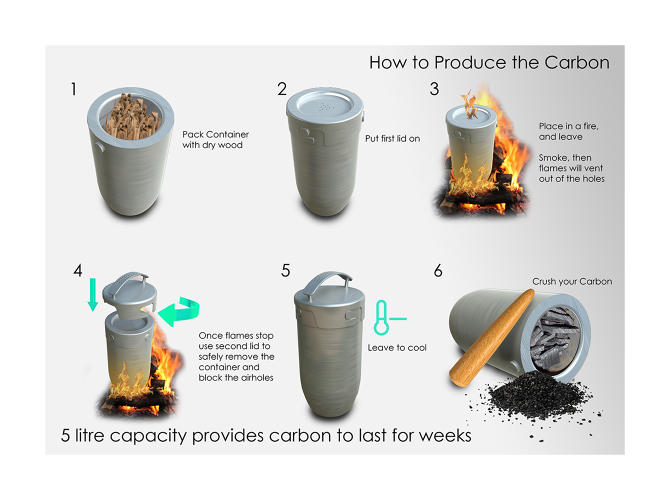 How to Produce the Carbon

1

Pack Container with dry wood

2

Put first lid on

3

Place in a fire, and leave

Smoke, then flames will vent out of the holes

4

Once flames stop use second lid to safely remove the container and block the airholes

5

Leave to cool

6

Crush your Carbon

5 litre capacity provides carbon to last for weeks