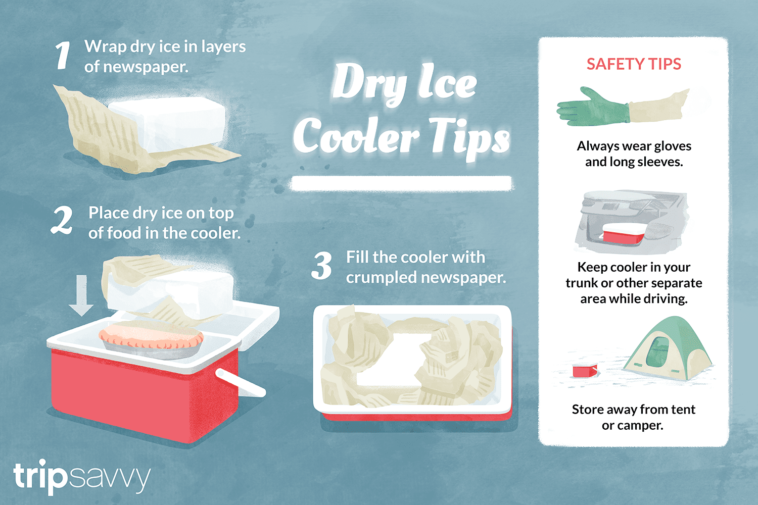 Dry Ice Cooler Tips

1 Wrap dry ice in layers of newspaper.

2 Place dry ice on top of food in the cooler.

3 Fill the cooler with crumpled newspaper.

SAFETY TIPS

Always wear gloves and long sleeves.

Keep cooler in your trunk or other separate area while driving.

Store away from tent or camper.

tripsavvy