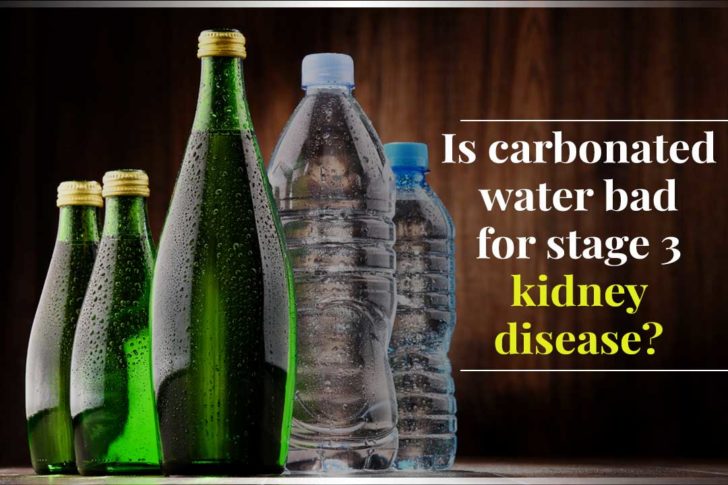 Is carbonated water bad for stage 3 kidney disease?