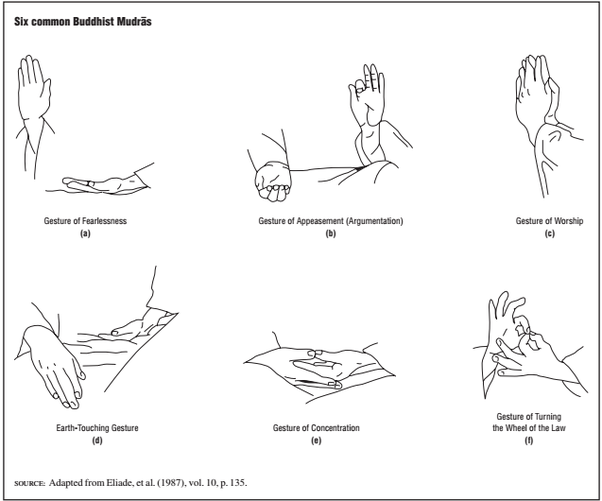 Six common Buddhist Mudrās

Gesture of Fearlessness
(a)

Gesture of Appeasement (Argumentation)
(b)

Gesture of Worship
(c)

Earth-Touching Gesture
(d)

Gesture of Concentration
(e)

Gesture of Turning the Wheel of the Law
(f)

SOURCE: Adapted from Eliade, et al. (1987), vol. 10, p. 135.