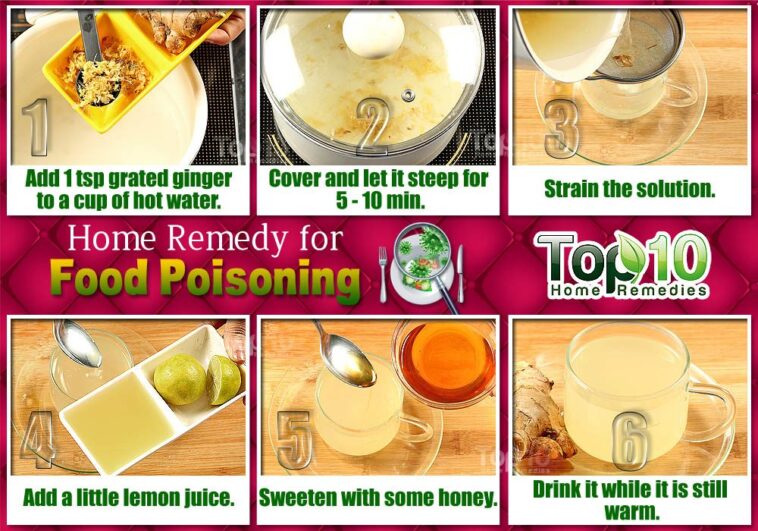 1
Add 1 tsp grated ginger to a cup of hot water.

2
Cover and let it steep for 5 - 10 min.

3
Strain the solution.

Home Remedy for
Food Poisoning

Top 10
Home Remedies

4
Add a little lemon juice.

5
Sweeten with some honey.

6
Drink it while it is still warm.