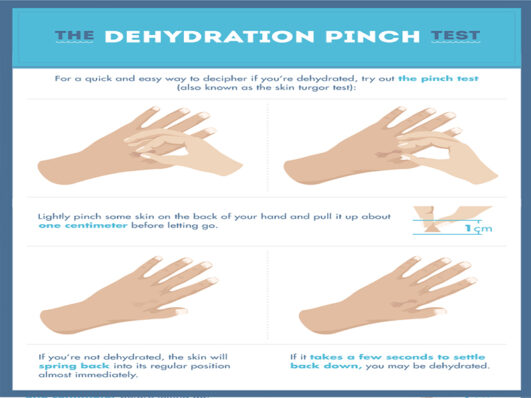 THE DEHYDRATION PINCH TEST

For a quick and easy way to decipher if you're dehydrated, try out the pinch test (also known as the skin turgor test):

Lightly pinch some skin on the back of your hand and pull it up about one centimeter before letting go.

1cm

If you're not dehydrated, the skin will spring back into its regular position almost immediately.

If it takes a few seconds to settle back down, you may be dehydrated.