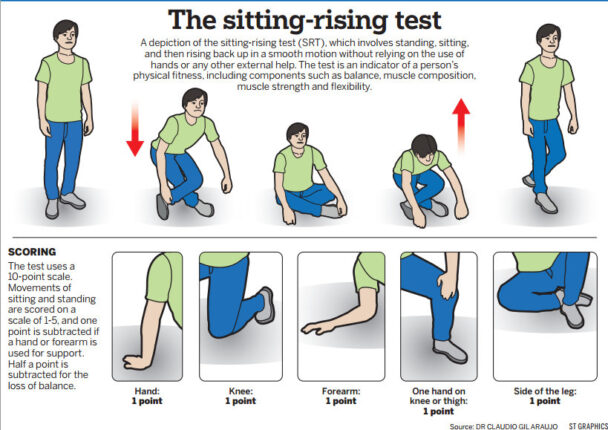 The sitting-rising test

A depiction of the sitting-rising test (SRT), which involves standing, sitting, and then rising back up in a smooth motion without relying on the use of hands or any other external help. The test is an indicator of a person's physical fitness, including components such as balance, muscle composition, muscle strength and flexibility.

SCORING

The test uses a 10-point scale. Movements of sitting and standing are scored on a scale of 1-5, and one point is subtracted if a hand or forearm is used for support. Half a point is subtracted for the loss of balance.

Hand: 1 point

Knee: 1 point

Forearm: 1 point

One hand on knee or thigh: 1 point

Side of the leg: 1 point

Source: DR CLAUDIO GIL ARAUJO ST GRAPHICS